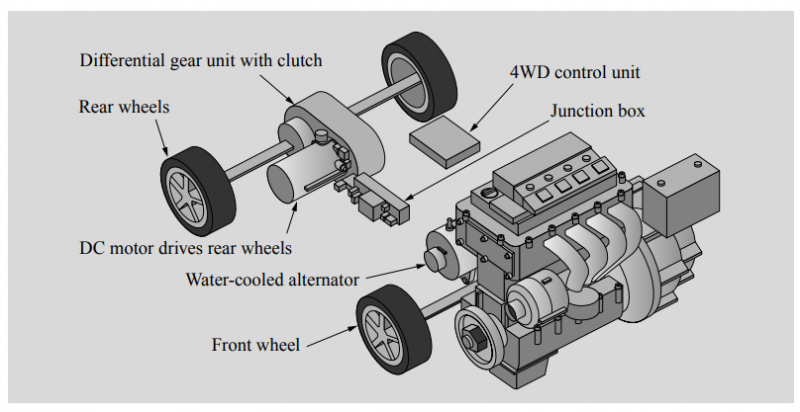 Differential gear unit with clutch

4WD control unit

Rear wheels

Junction box

DC motor drives rear wheels

Water-cooled alternator

Front wheel